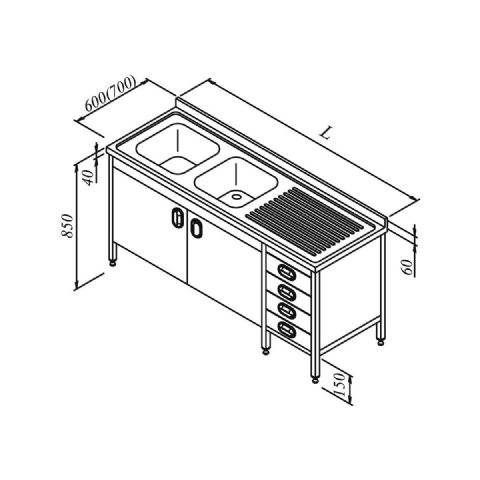 600(700)
L
40
850
60
150