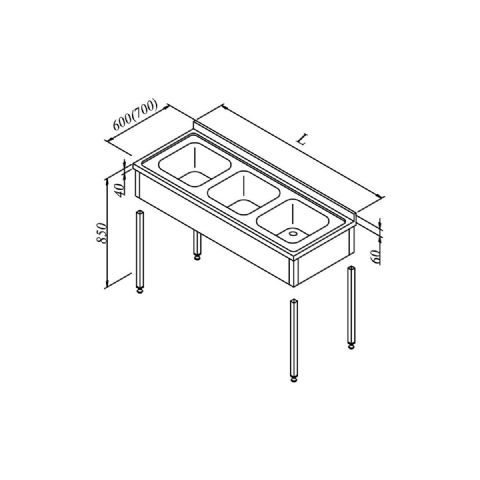 600(700)
L
40
850
60